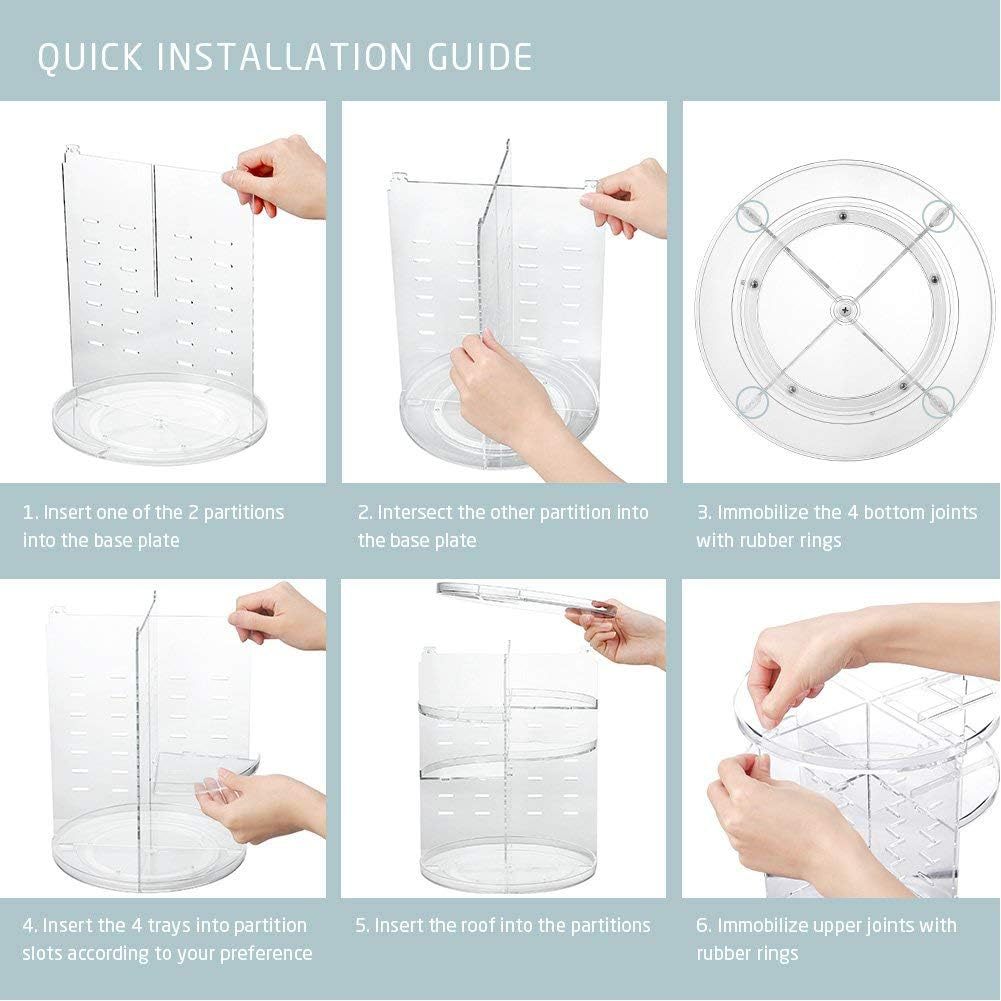 QUICK INSTALLATION GUIDE

1. Insert one of the 2 partitions into the base plate

2. Intersect the other partition into the base plate

3. Immobilize the 4 bottom joints with rubber rings

4. Insert the 4 trays into partition slots according to your preference

5. Insert the roof into the partitions

6. Immobilize upper joints with rubber rings